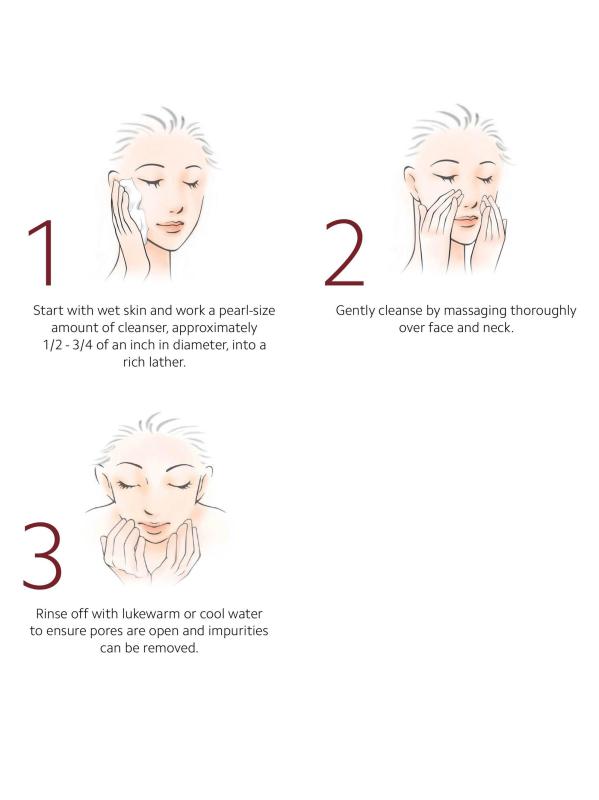 1

Start with wet skin and work a pearl-size amount of cleanser, approximately 1/2 - 3/4 of an inch in diameter, into a rich lather.

2

Gently cleanse by massaging thoroughly over face and neck.

3

Rinse off with lukewarm or cool water to ensure pores are open and impurities can be removed.