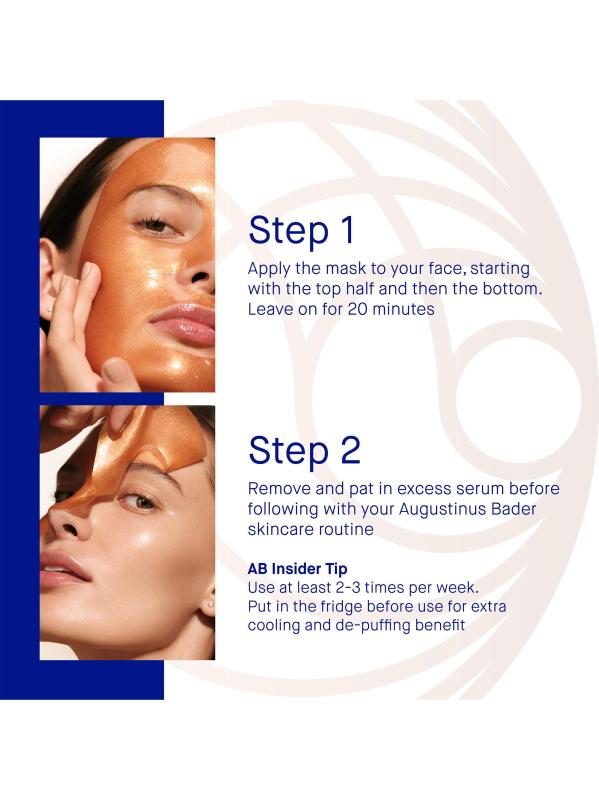 Step 1

Apply the mask to your face, starting with the top half and then the bottom. Leave on for 20 minutes

Step 2

Remove and pat in excess serum before following with your Augustinus Bader skincare routine

AB Insider Tip
Use at least 2-3 times per week. Put in the fridge before use for extra cooling and de-puffing benefit