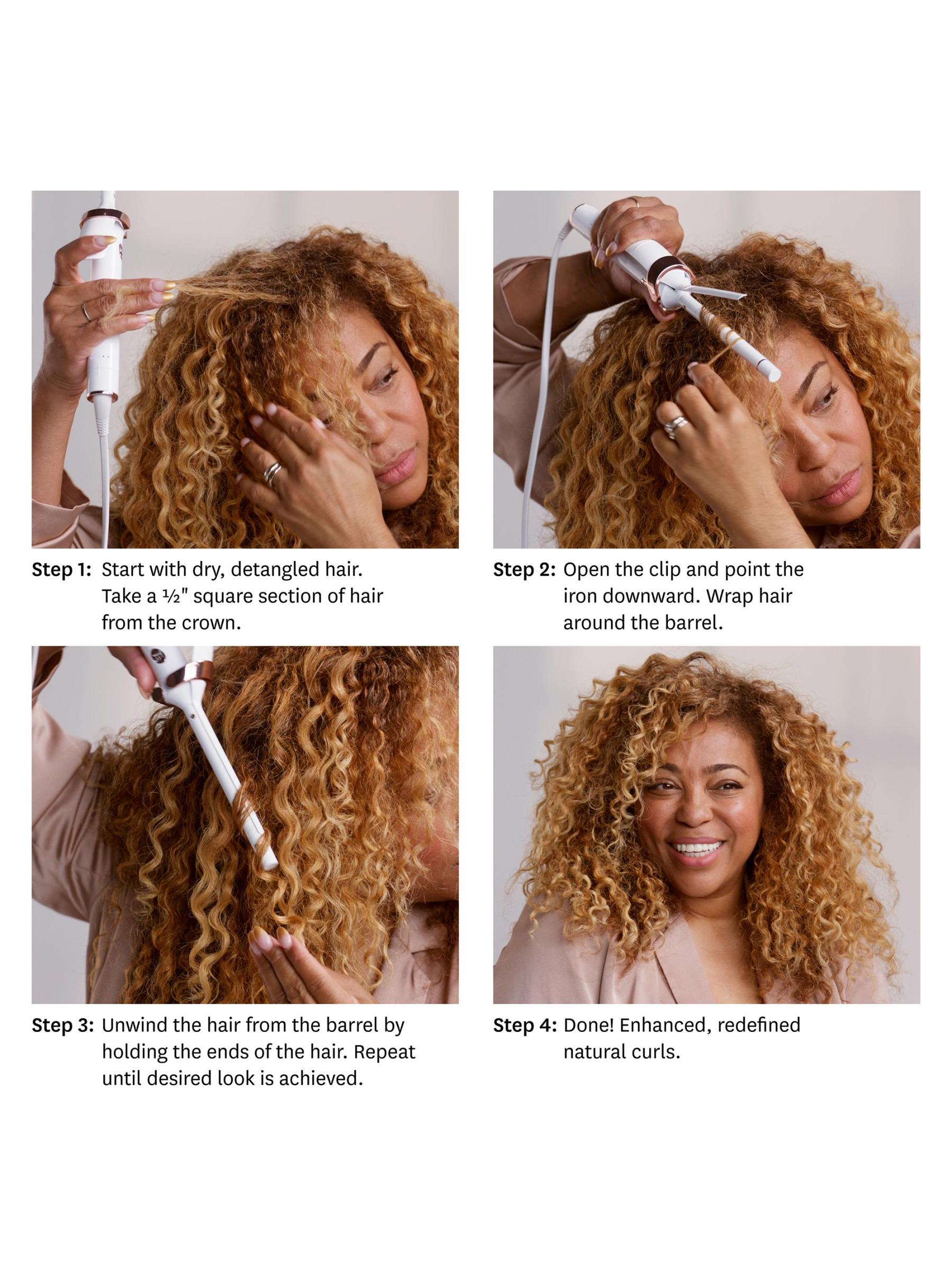 Step 1: Start with dry, detangled hair. Take a ½" square section of hair from the crown.

Step 2: Open the clip and point the iron downward. Wrap hair around the barrel.

Step 3: Unwind the hair from the barrel by holding the ends of the hair. Repeat until desired look is achieved.

Step 4: Done! Enhanced, redefined natural curls.