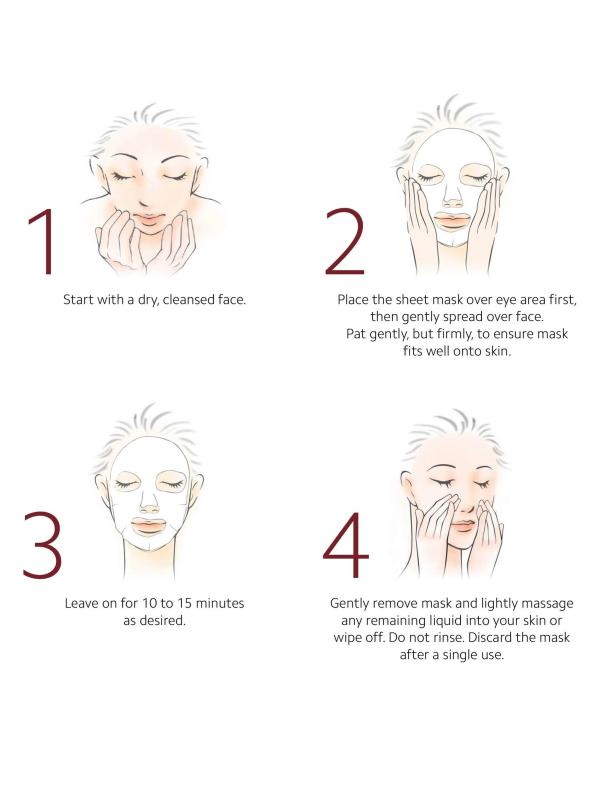 1

Start with a dry, cleansed face.

2

Place the sheet mask over eye area first, then gently spread over face. Pat gently, but firmly, to ensure mask fits well onto skin.

3

Leave on for 10 to 15 minutes as desired.

4

Gently remove mask and lightly massage any remaining liquid into your skin or wipe off. Do not rinse. Discard the mask after a single use.