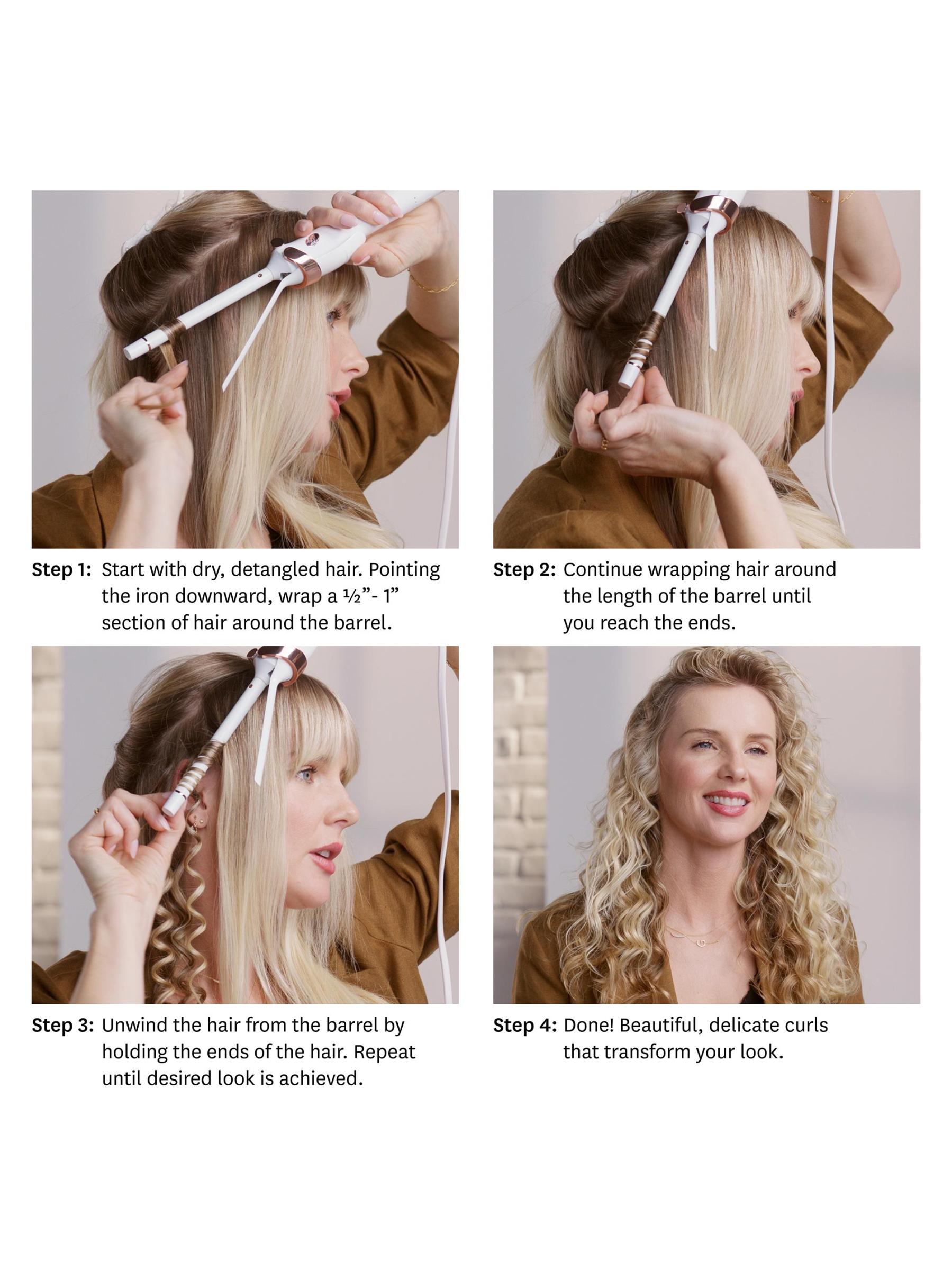 Step 1: Start with dry, detangled hair. Pointing the iron downward, wrap a ½”- 1” section of hair around the barrel.

Step 2: Continue wrapping hair around the length of the barrel until you reach the ends.

Step 3: Unwind the hair from the barrel by holding the ends of the hair. Repeat until desired look is achieved.

Step 4: Done! Beautiful, delicate curls that transform your look.