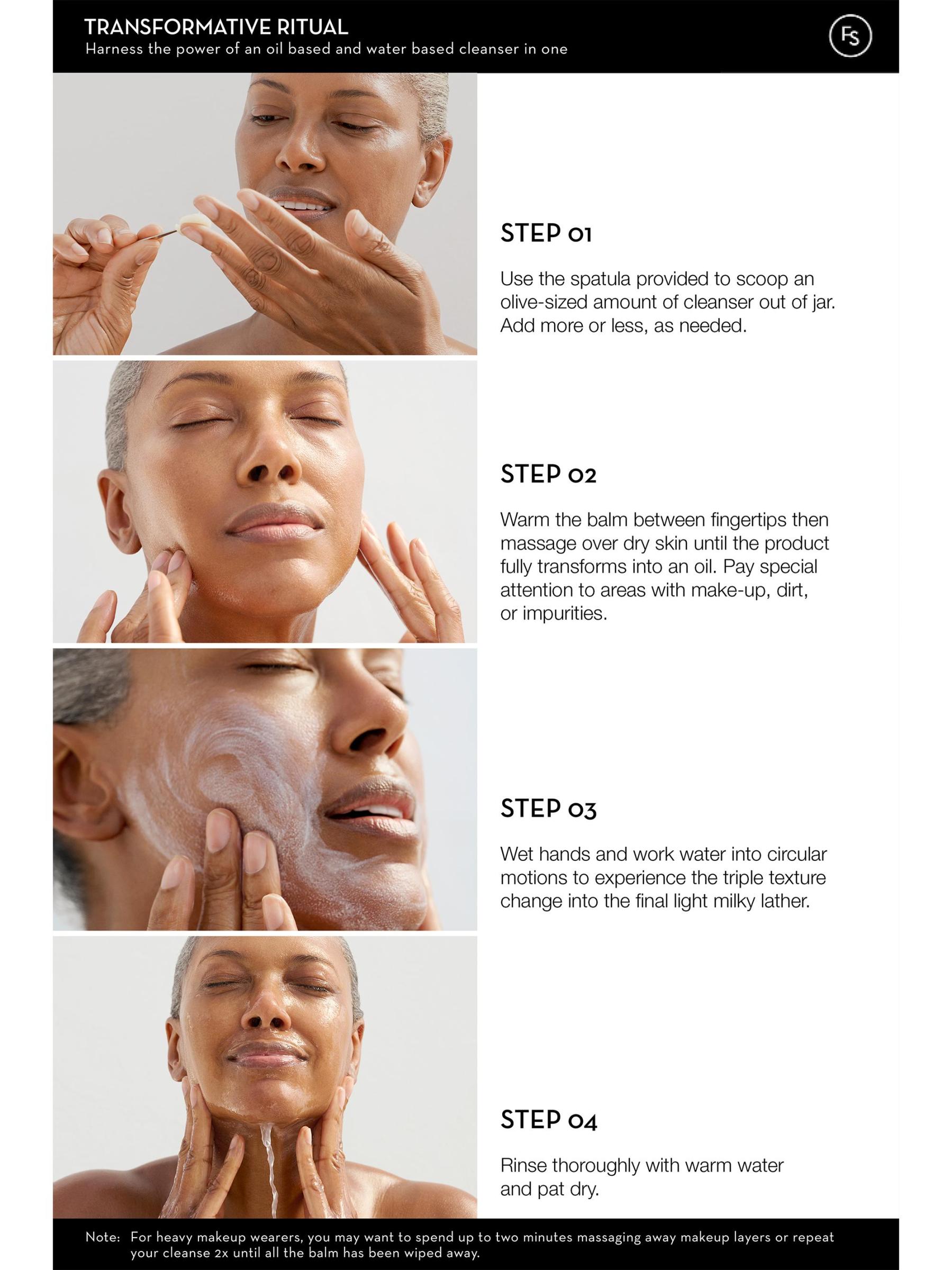 TRANSFORMATIVE RITUAL
Harness the power of an oil based and water based cleanser in one

FS

STEP 01

Use the spatula provided to scoop an olive-sized amount of cleanser out of jar. Add more or less, as needed.

STEP 02

Warm the balm between fingertips then massage over dry skin until the product fully transforms into an oil. Pay special attention to areas with make-up, dirt, or impurities.

STEP 03

Wet hands and work water into circular motions to experience the triple texture change into the final light milky lather.

STEP 04

Rinse thoroughly with warm water and pat dry.

Note: For heavy makeup wearers, you may want to spend up to two minutes massaging away makeup layers or repeat your cleanse 2x until all the balm has been wiped away.