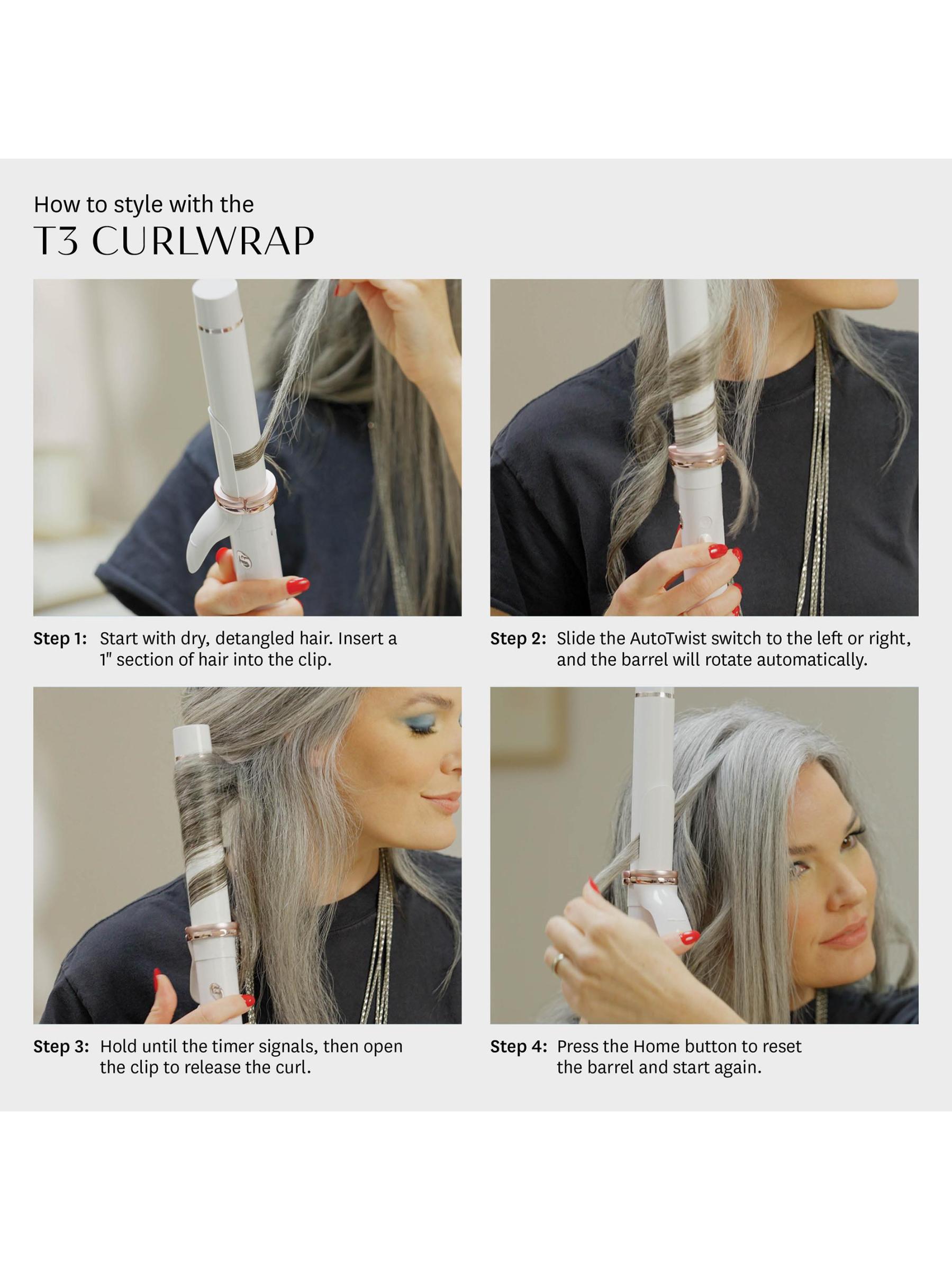 How to style with the
T3 CURLWRAP

Step 1: Start with dry, detangled hair. Insert a 1" section of hair into the clip.

Step 2: Slide the AutoTwist switch to the left or right, and the barrel will rotate automatically.

Step 3: Hold until the timer signals, then open the clip to release the curl.

Step 4: Press the Home button to reset the barrel and start again.